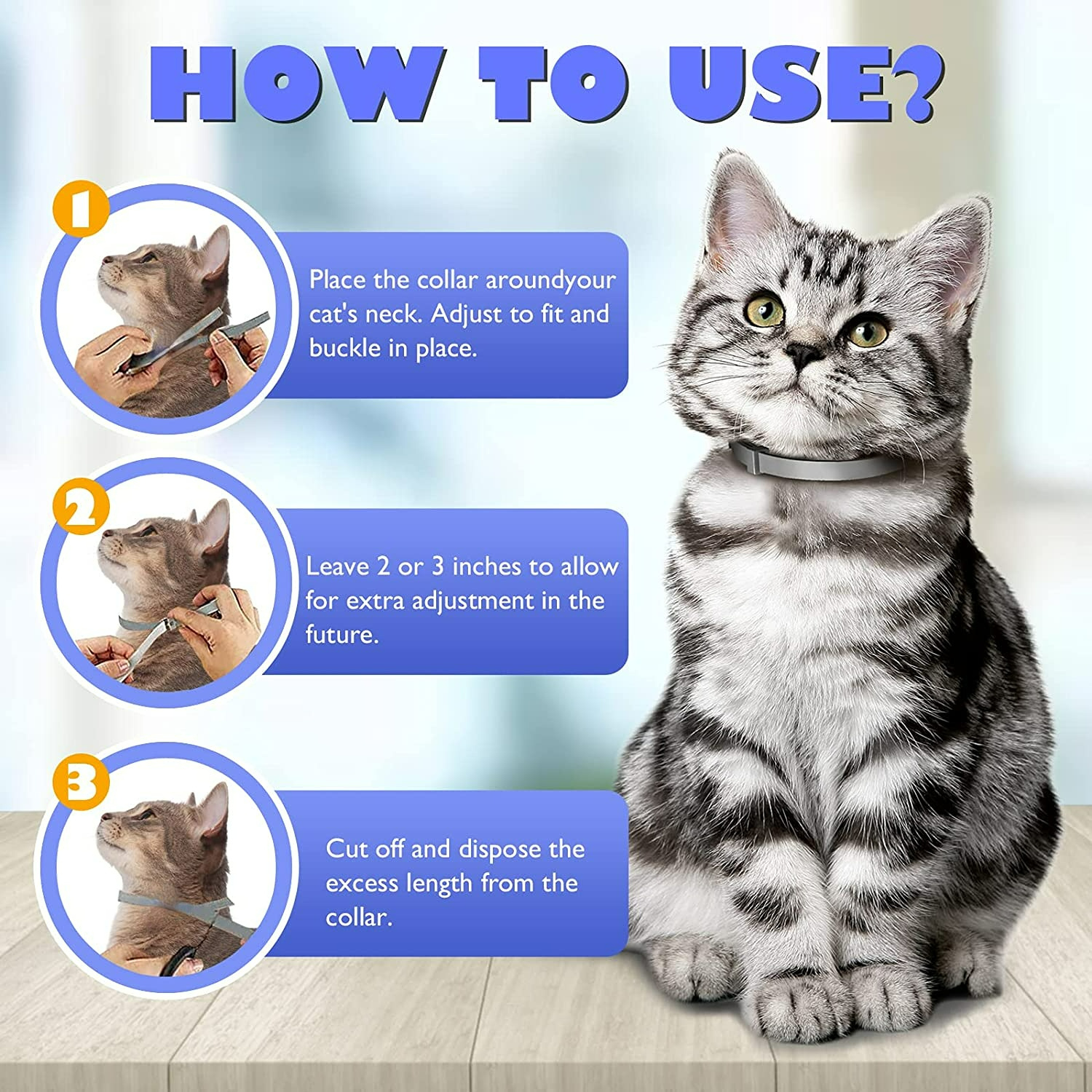 HOW TO USE?

1

Place the collar aroundyour cat's neck. Adjust to fit and buckle in place.

2

Leave 2 or 3 inches to allow for extra adjustment in the future.

3

Cut off and dispose the excess length from the collar.